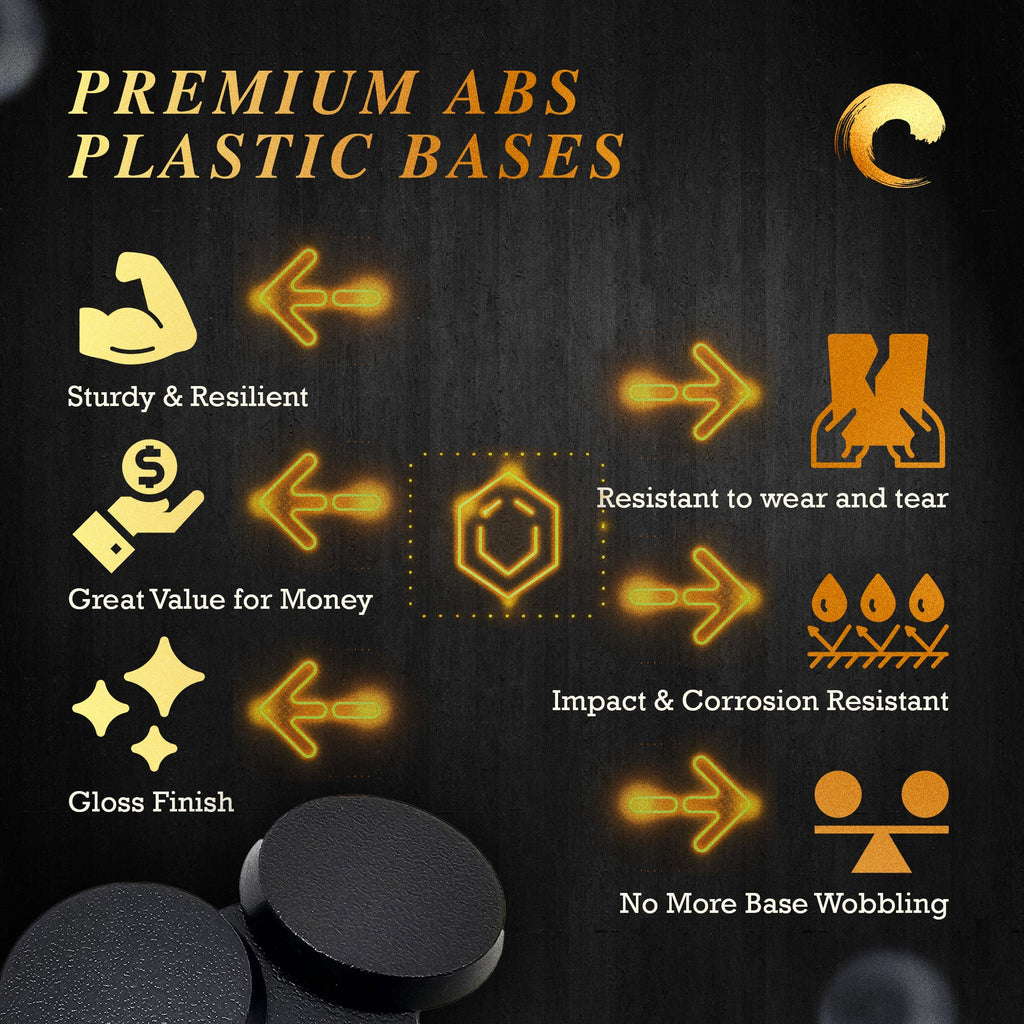 PREMIUM ABS PLASTIC BASES

Sturdy & Resilient

Great Value for Money

Gloss Finish

Resistant to wear and tear

Impact & Corrosion Resistant

No More Base Wobbling