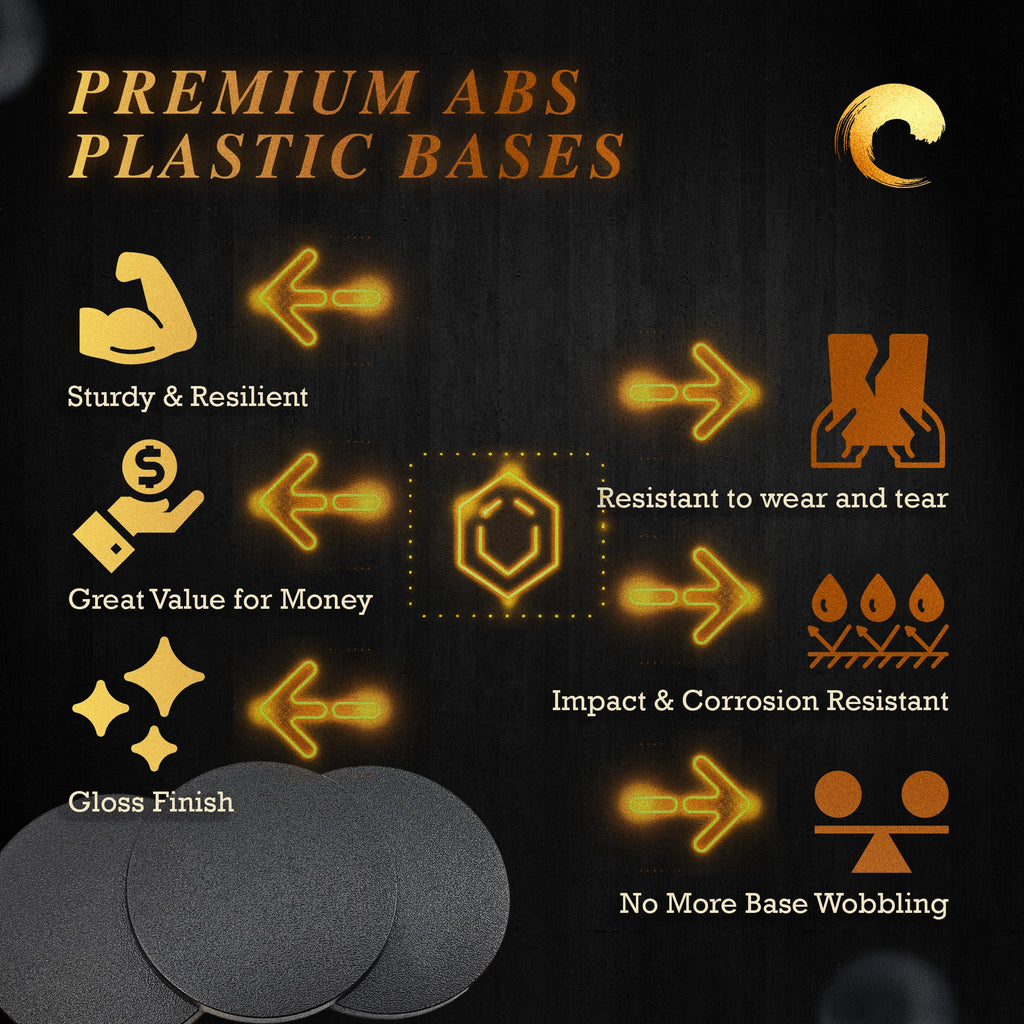 PREMIUM ABS PLASTIC BASES

Sturdy & Resilient

Great Value for Money

Gloss Finish

Resistant to wear and tear

Impact & Corrosion Resistant

No More Base Wobbling