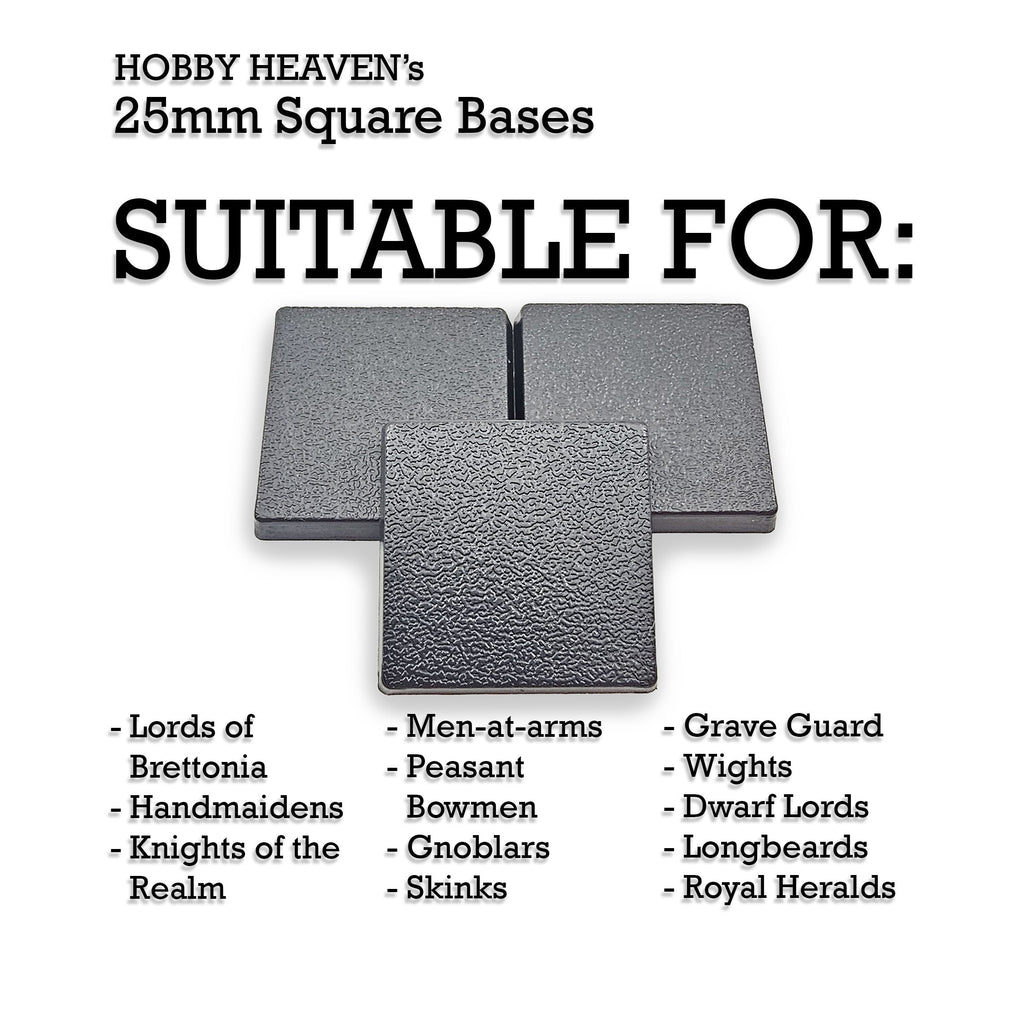 HOBBY HEAVEN's
25mm Square Bases

SUITABLE FOR:

- Lords of Brettonia
- Handmaidens
- Knights of the Realm

- Men-at-arms
- Peasant Bowmen
- Gnoblars
- Skinks

- Grave Guard
- Wights
- Dwarf Lords
- Longbeards
- Royal Heralds