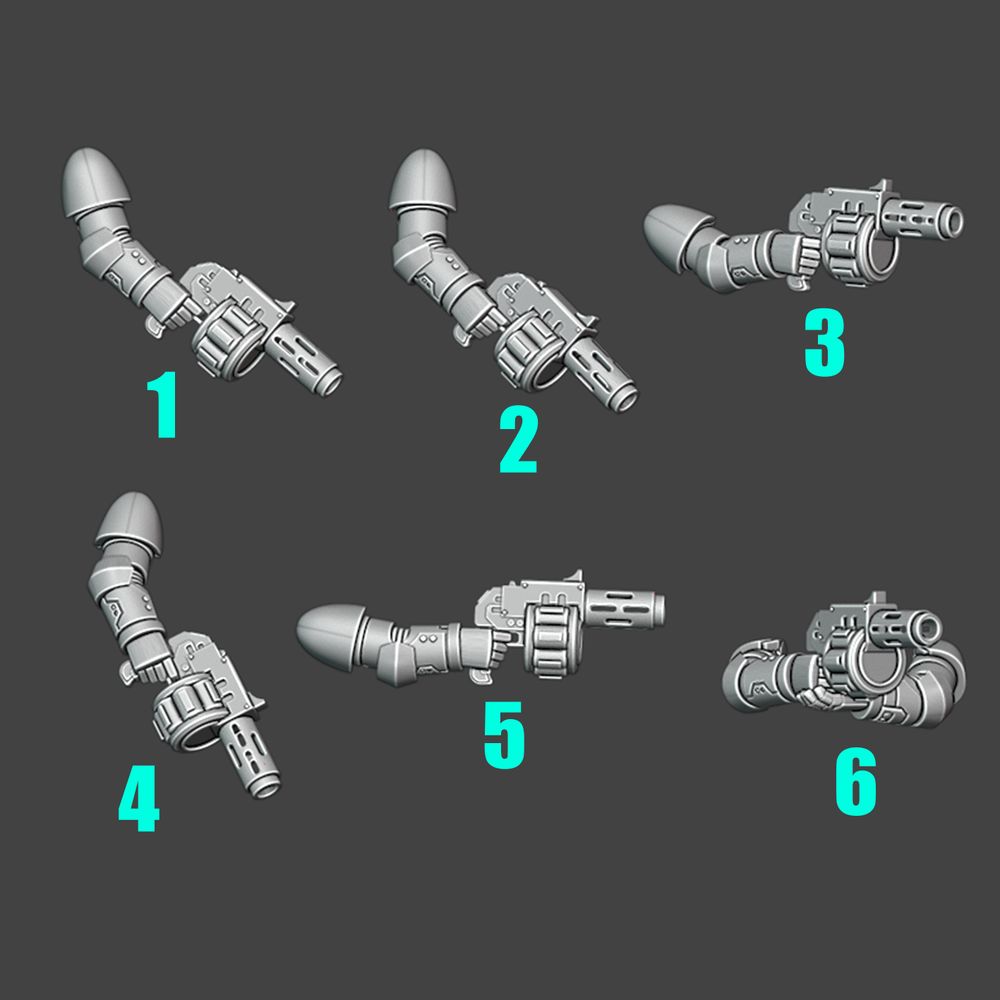 1
2
3
4
5
6